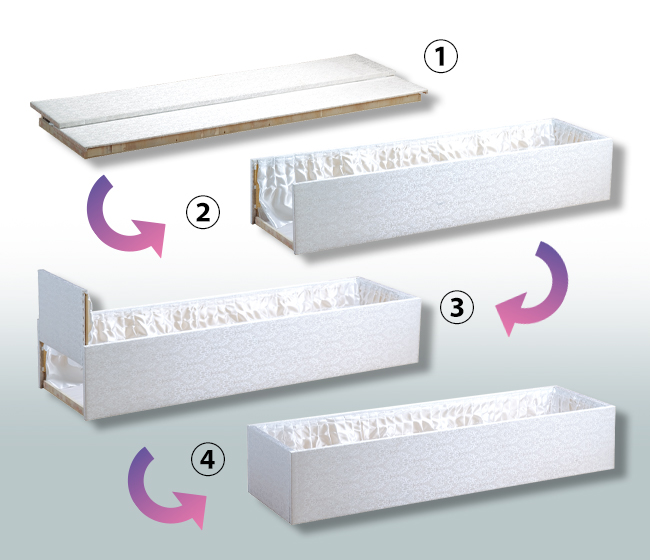 1
2
3
4